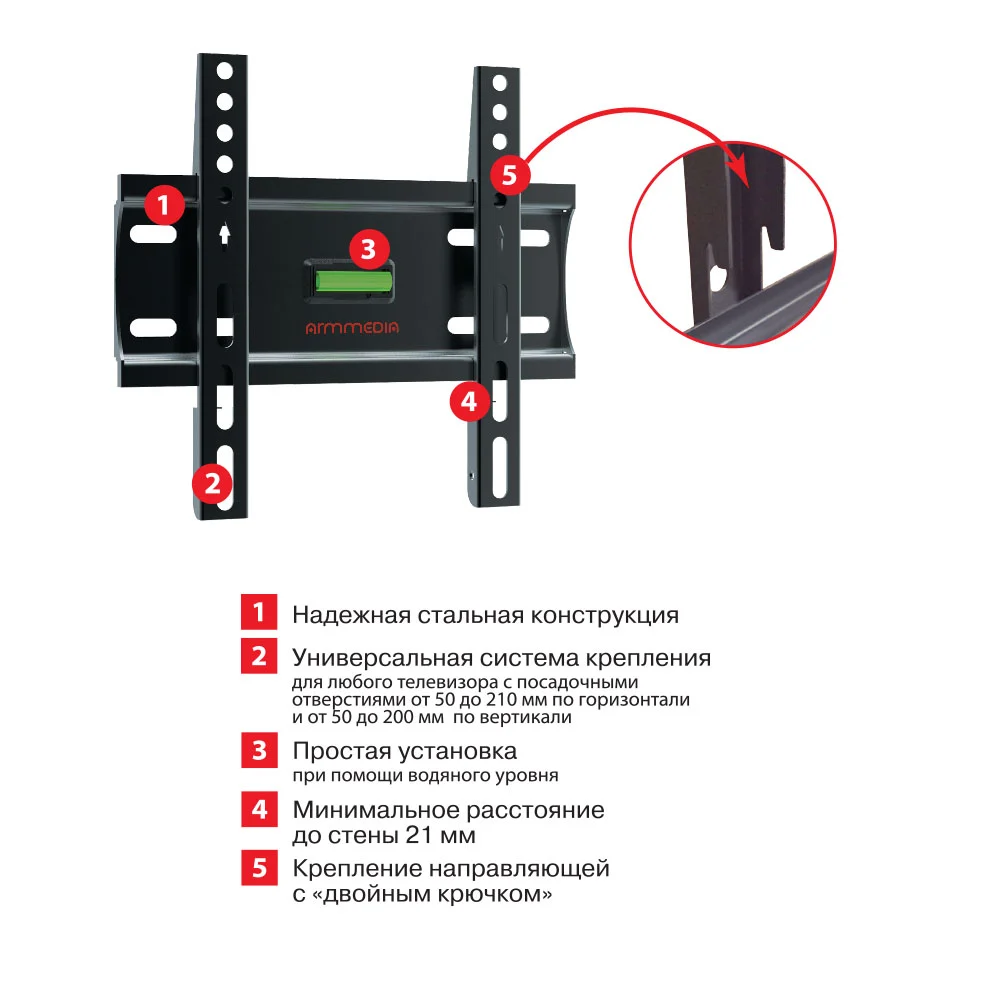 1

5

3

ARMMEDIA

4

2

1 Надежная стальная конструкция

2 Универсальная система крепления
для любого телевизора с посадочными отверстиями от 50 до 210 мм по горизонтали и от 50 до 200 мм по вертикали

3 Простая установка
при помощи водяного уровня

4 Минимальное расстояние до стены 21 мм

5 Крепление направляющей с «двойным крючком»