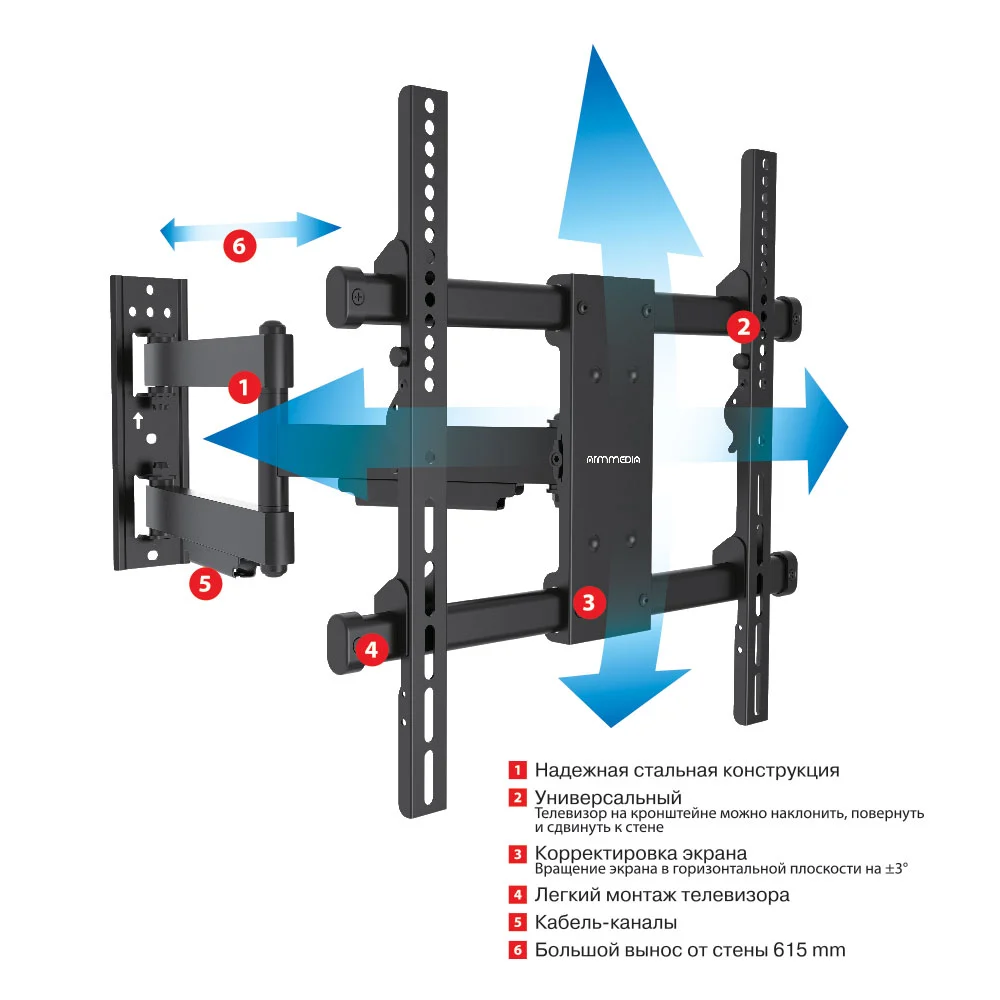 6
1
2
ARMMEDIA
5
3
4

1 Надежная стальная конструкция
2 Универсальный
Телевизор на кронштейне можно наклонить, повернуть и сдвинуть к стене
3 Корректировка экрана
Вращение экрана в горизонтальной плоскости на ±3°
4 Легкий монтаж телевизора
5 Кабель-каналы
6 Большой вынос от стены 615 mm